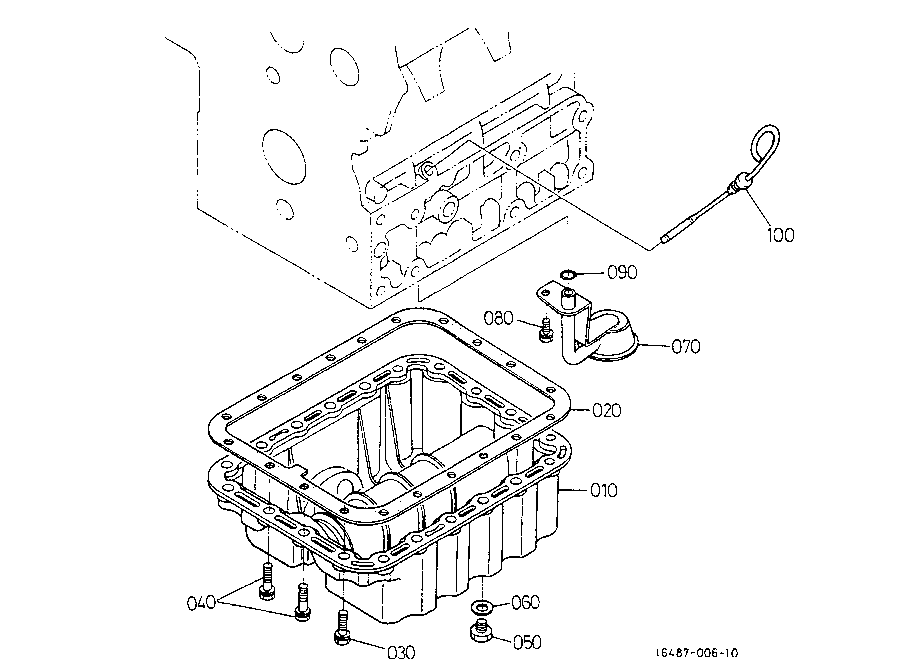 100
090
080
070
020
010
040
060
030
050
16487-006-10